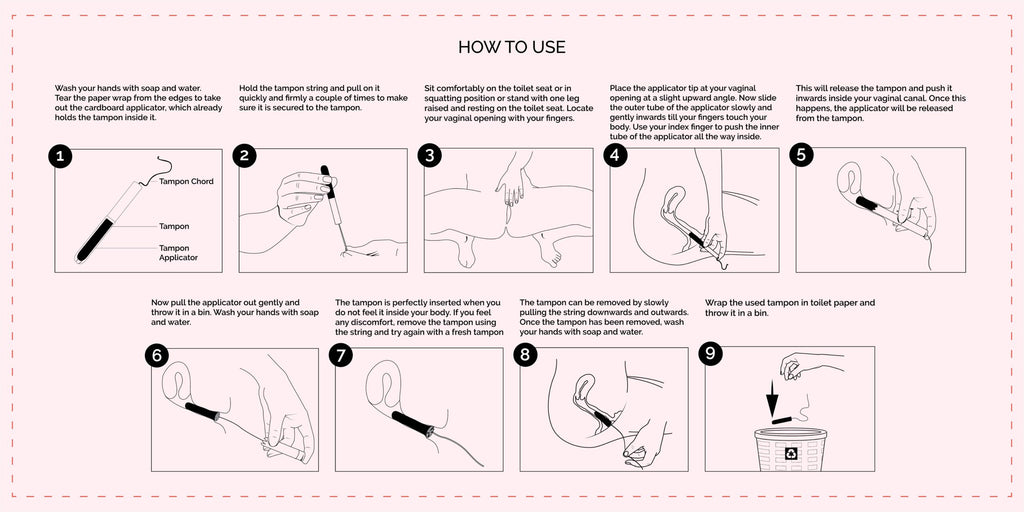 HOW TO USE

Wash your hands with soap and water. Tear the paper wrap from the edges to take out the cardboard applicator, which already holds the tampon inside it.

1

Tampon Chord

Tampon

Tampon Applicator

Hold the tampon string and pull on it quickly and firmly a couple of times to make sure it is secured to the tampon.

2

Sit comfortably on the toilet seat or in squatting position or stand with one leg raised and resting on the toilet seat. Locate your vaginal opening with your fingers.

3

Place the applicator tip at your vaginal opening at a slight upward angle. Now slide the outer tube of the applicator slowly and gently inwards till your fingers touch your body. Use your index finger to push the inner tube of the applicator all the way inside.

4

This will release the tampon and push it inwards inside your vaginal canal. Once this happens, the applicator will be released from the tampon.

5

Now pull the applicator out gently and throw it in a bin. Wash your hands with soap and water.

6

The tampon is perfectly inserted when you do not feel it inside your body. If you feel any discomfort, remove the tampon using the string and try again with a fresh tampon

7

The tampon can be removed by slowly pulling the string downwards and outwards. Once the tampon has been removed, wash your hands with soap and water.

8

Wrap the used tampon in toilet paper and throw it in a bin.

9